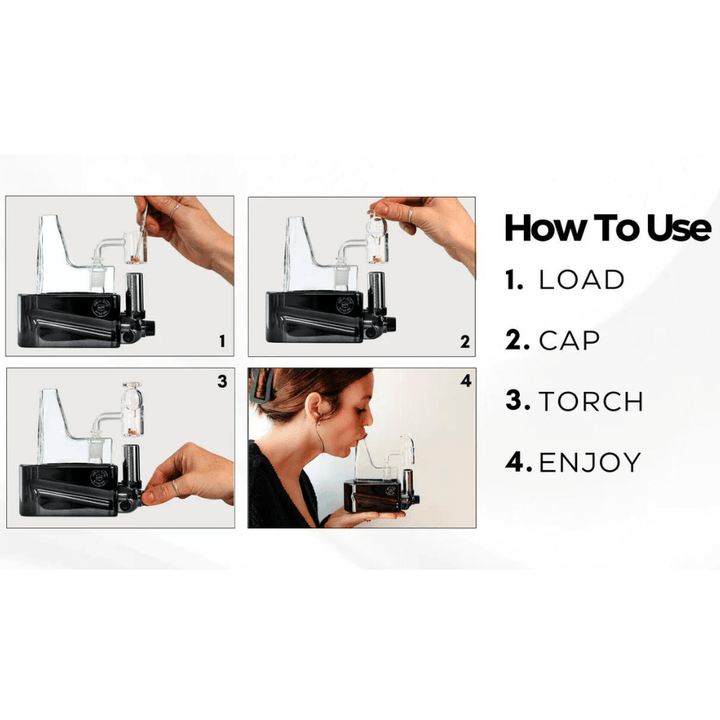 1

2

3

4

How To Use

1. LOAD

2. CAP

3. TORCH

4. ENJOY